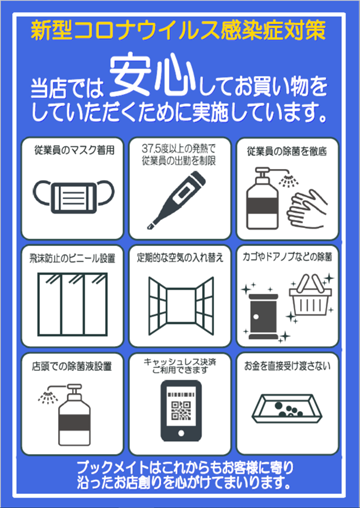 新型コロナウイルス感染症対策

当店では安心してお買い物をしていただくために実施しています。

従業員のマスク着用

37.5度以上の発熱で従業員の出勤を制限

従業員の除菌を徹底

飛沫防止のビニール設置

定期的な空気の入れ替え

カゴやドアノブなどの除菌

店頭での除菌液設置

キャッシュレス決済ご利用できます

お金を直接受け渡さない

ブックメイトはこれからもお客様に寄り沿ったお店創りを心がけてまいります。