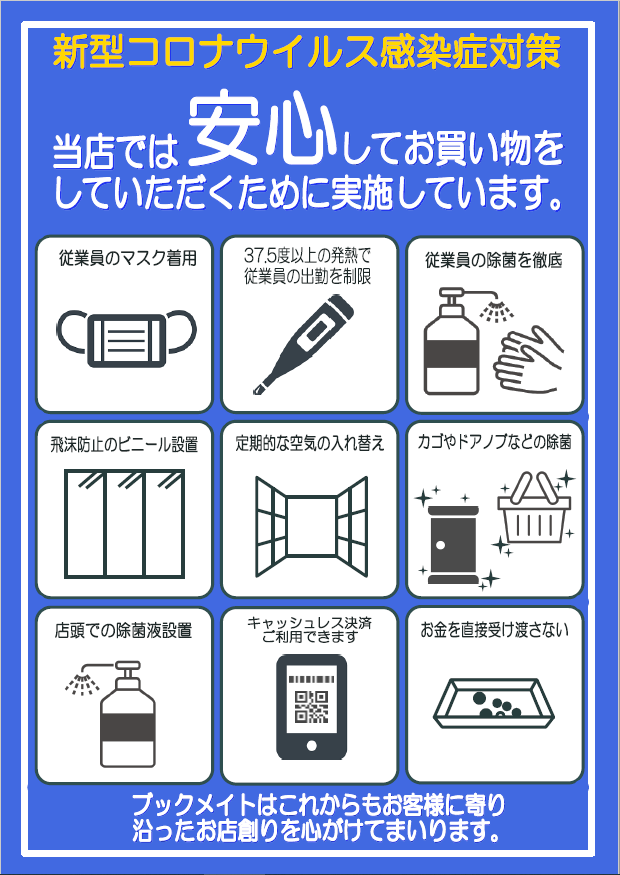 新型コロナウイルス感染症対策

当店では安心してお買い物をしていただくために実施しています。

従業員のマスク着用

37.5度以上の発熱で従業員の出勤を制限

従業員の除菌を徹底

飛沫防止のビニール設置

定期的な空気の入れ替え

カゴやドアノブなどの除菌

店頭での除菌液設置

キャッシュレス決済ご利用できます

お金を直接受け渡さない

ブックメイトはこれからもお客様に寄り沿ったお店創りを心がけてまいります。